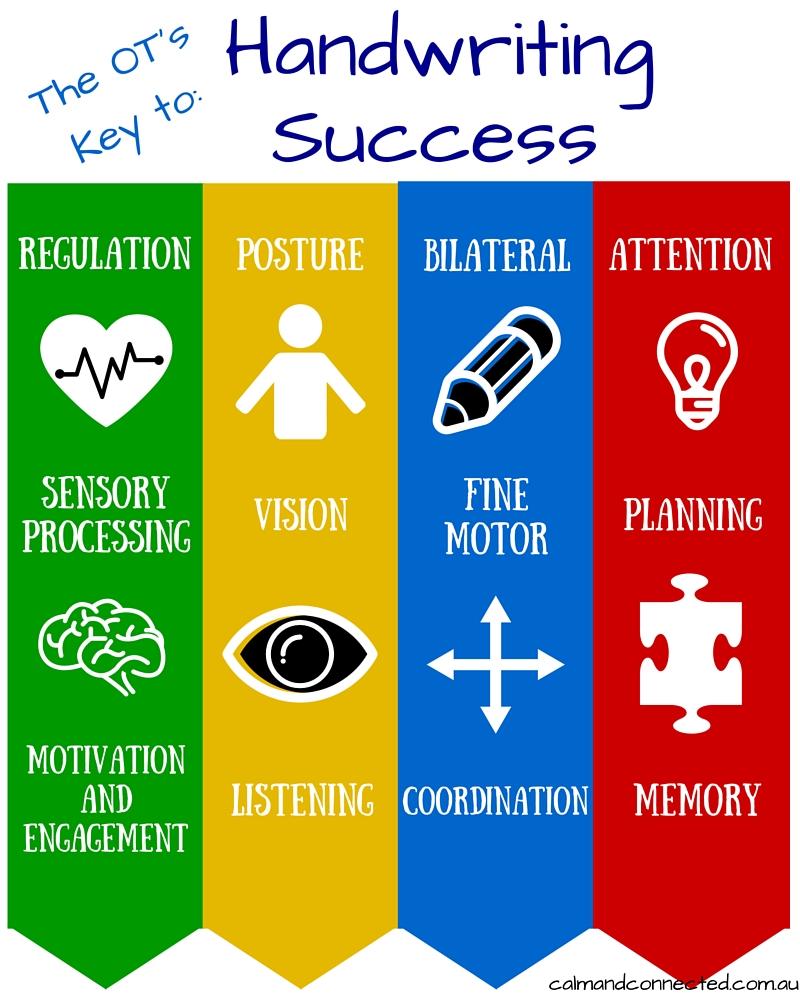 The OT's Key to: Handwriting Success

REGULATION

SENSORY PROCESSING

MOTIVATION AND ENGAGEMENT

POSTURE

VISION

LISTENING

BILATERAL

FINE MOTOR

COORDINATION

ATTENTION

PLANNING

MEMORY

calmandconnected.com.au